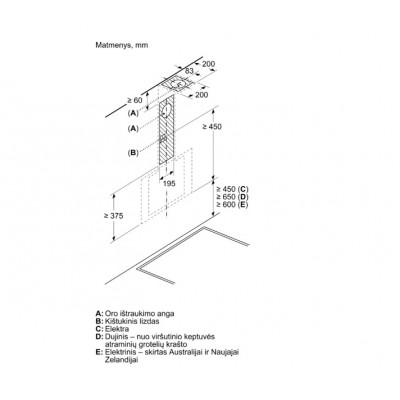 Matmenys, mm

200
83
200
≥ 60
(A)
(A)
(B)
≥ 450
195
≥ 450 (C)
≥ 650 (D)
≥ 600 (E)
≥ 375

A: Oro ištraukimo anga
B: Kištukinis lizdas
C: Elektra
D: Dujinis – nuo viršutinio keptuvės atraminių grotelių krašto
E: Elektrinis – skirtas Australijai ir Naujajai Zelandijai