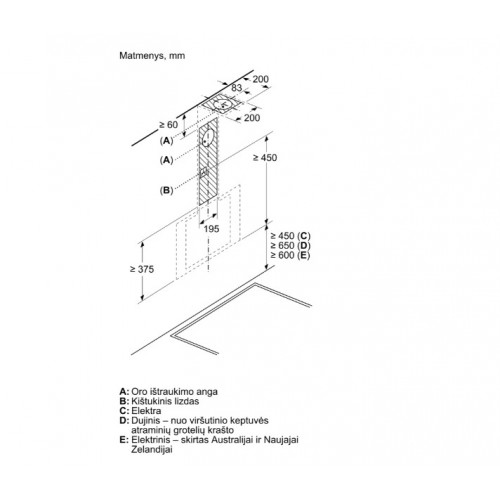 Matmenys, mm

200
83
200
≥ 60
(A)
(A)
(B)
≥ 450
195
≥ 450 (C)
≥ 650 (D)
≥ 600 (E)
≥ 375

A: Oro ištraukimo anga
B: Kištukinis lizdas
C: Elektra
D: Dujinis – nuo viršutinio keptuvės atraminių grotelių krašto
E: Elektrinis – skirtas Australijai ir Naujajai Zelandijai