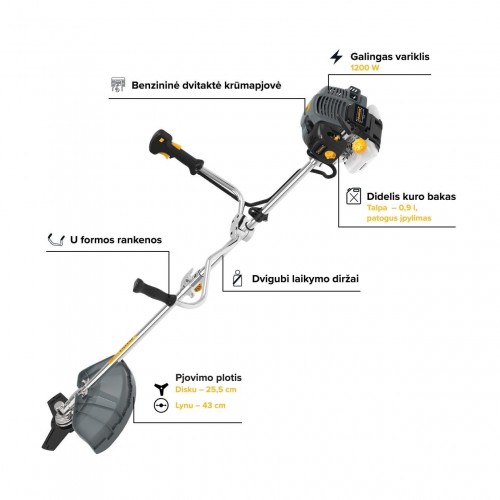 Galingas variklis
1200 W

Benzininė dvitaktė krūmapjovė

Didelis kuro bakas
Talpa – 0,9 l,
patogus įpylimas

U formos rankenos

Dvigubi laikymo diržai

Pjovimo plotis
Disku – 25,5 cm
Lynu – 43 cm