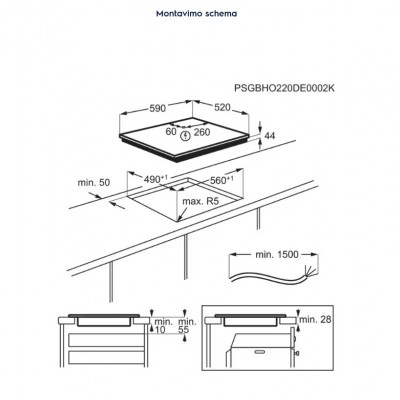 Montavimo schema

PSGBHO220DE0002K

590

520

60

260

44

min. 50

$490^{+1}$

$560^{+1}$

max. R5

min. 1500

min. 10

min. 55

min. 28