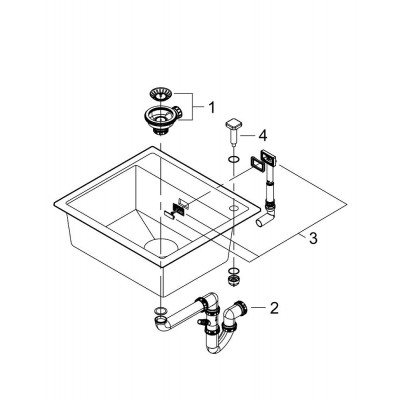 1
4
3
2