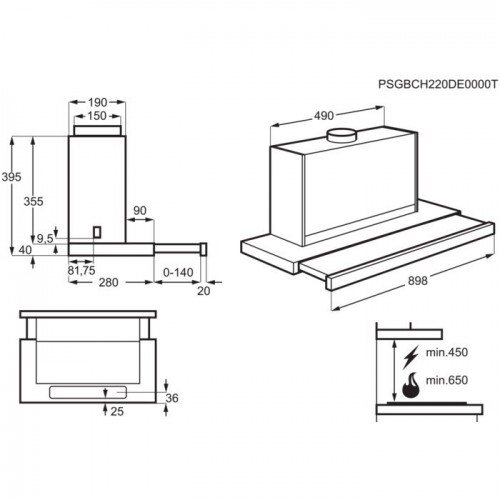 PSGBCH220DE0000T

190
150
395
355
90
9,5
40
81,75
280
0-140
20

490
898

36
25

min.450
min.650