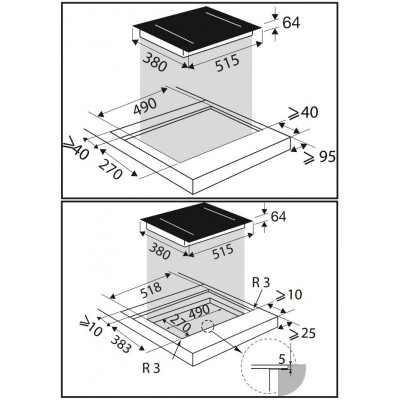 64
380
515
490
$\geqslant 40$
$\geqslant 40$
270
$\geqslant 95$

64
380
515
518
R 3
$\geqslant 10$
490
270
$\geqslant 10$
383
$\geqslant 25$
R 3
5