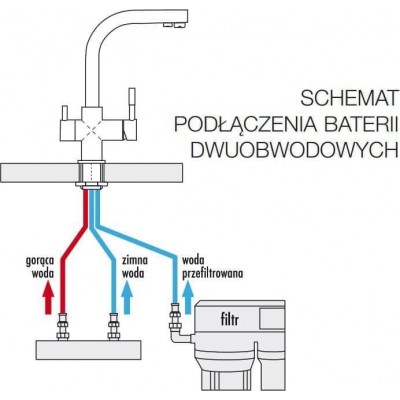 SCHEMAT
PODŁĄCZENIA BATERII
DWUOBWODOWYCH

gorąca
woda

zimna
woda

woda
przefiltrowana

filtr