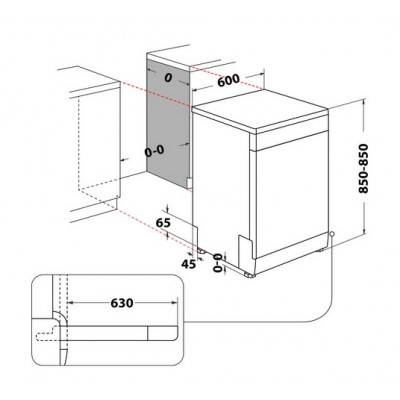 0
600
0-0
850-850
65
45
0-0
630