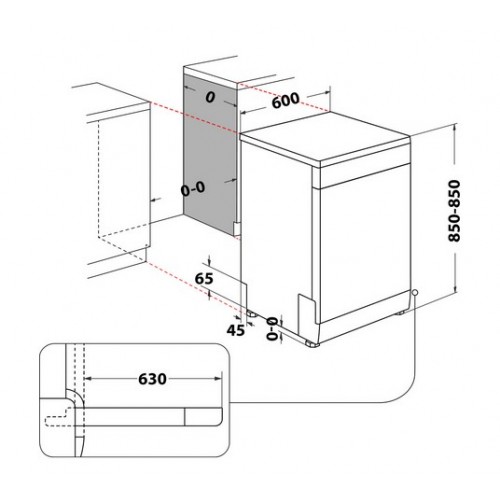 0
600
0-0
850-850
65
45
0-0
630