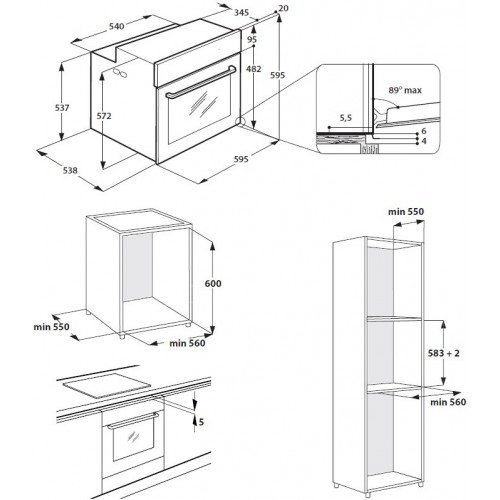 540
345
20
95
482
595
537
572
538
595
89° max
5,5
6
4
min 550
600
min 550
min 560
583 + 2
min 560
5