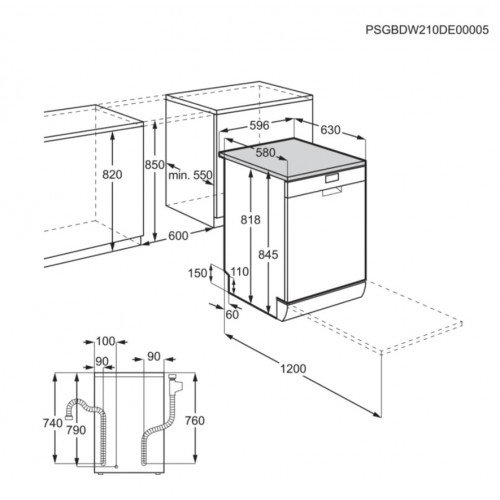 PSGBDW210DE00005

596
630
580
820
850
min. 550
818
845
600
150
110
60
1200
100
90
90
740
790
760