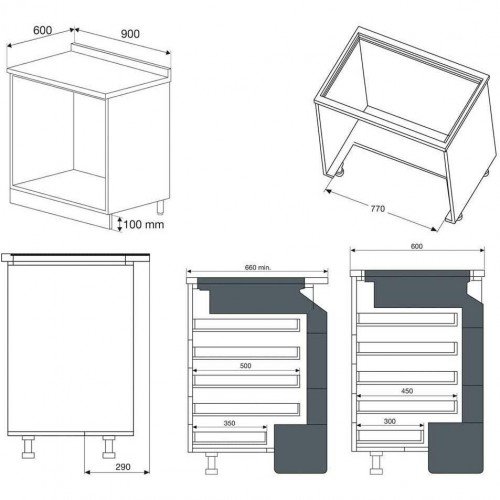 600
900
100 mm
770
290
660 min.
500
350
600
450
300