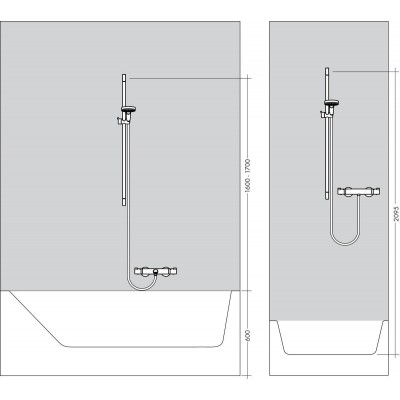 1600 - 1700
600
2093