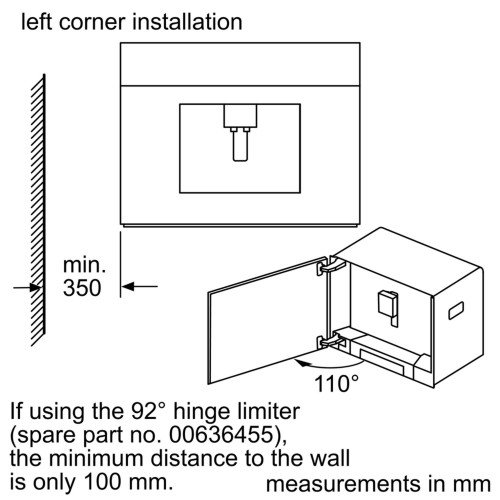 left corner installation

min.
350

110°

If using the 92° hinge limiter (spare part no. 00636455), the minimum distance to the wall is only 100 mm.

measurements in mm